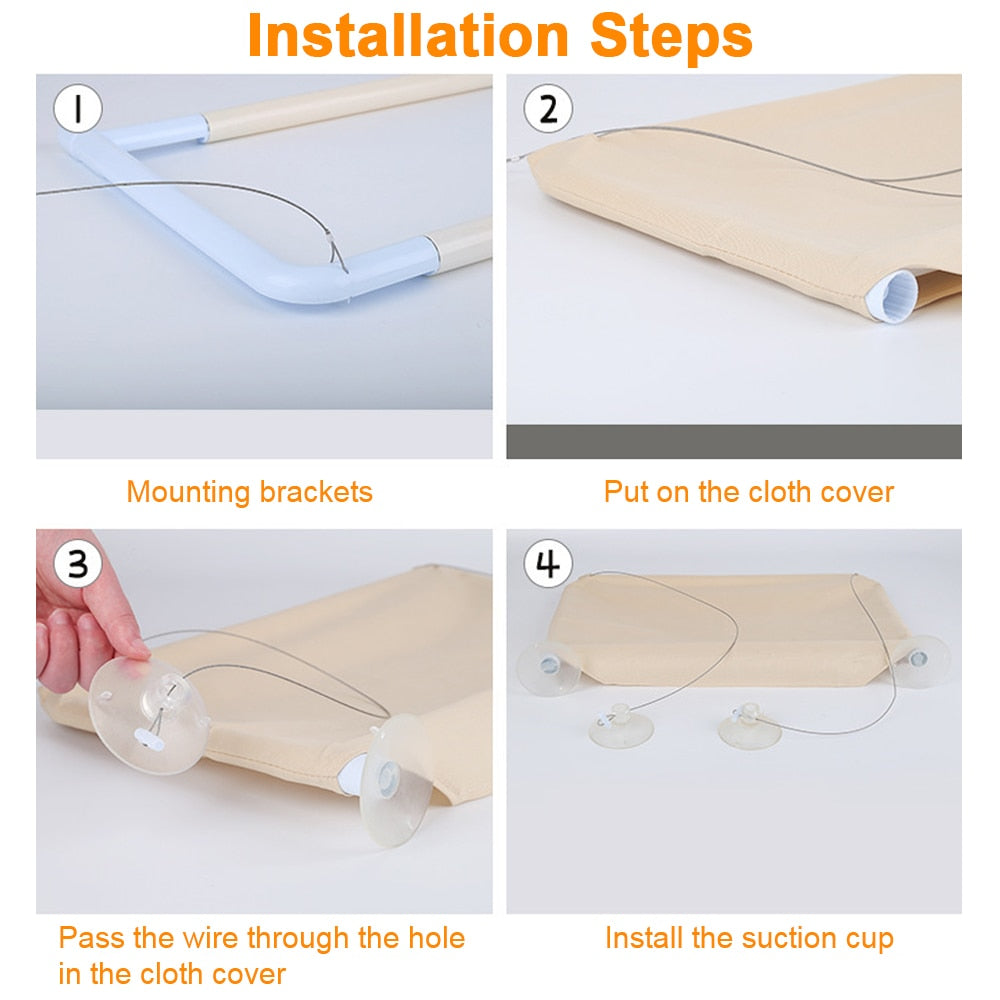 Installation Steps

1

Mounting brackets

2

Put on the cloth cover

3

Pass the wire through the hole in the cloth cover

4

Install the suction cup