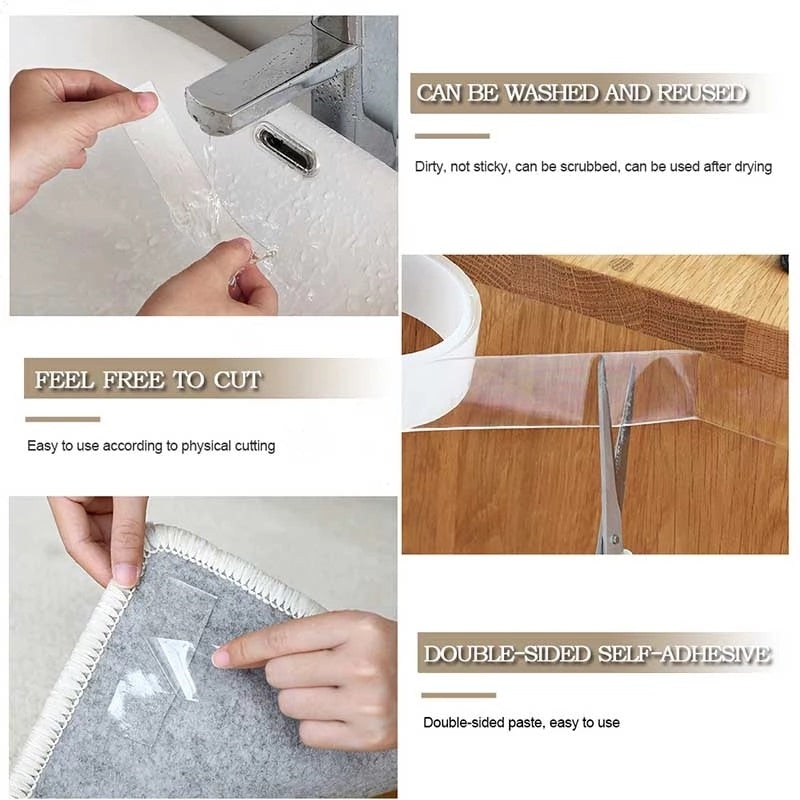 CAN BE WASHED AND REUSED

Dirty, not sticky, can be scrubbed, can be used after drying

FEEL FREE TO CUT

Easy to use according to physical cutting

DOUBLE-SIDED SELF-ADHESIVE

Double-sided paste, easy to use