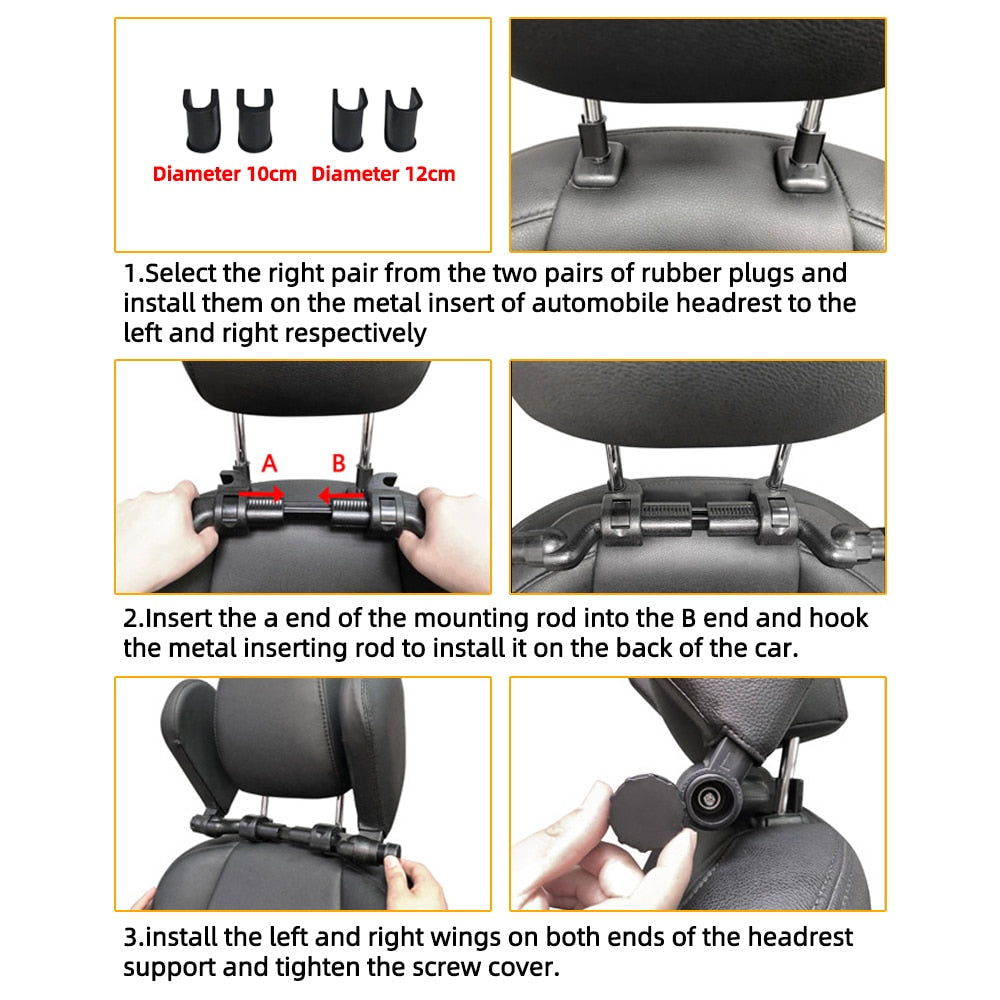 Diameter 10cm Diameter 12cm

1.Select the right pair from the two pairs of rubber plugs and install them on the metal insert of automobile headrest to the left and right respectively

A B

2.Insert the a end of the mounting rod into the B end and hook the metal inserting rod to install it on the back of the car.

3.install the left and right wings on both ends of the headrest support and tighten the screw cover.